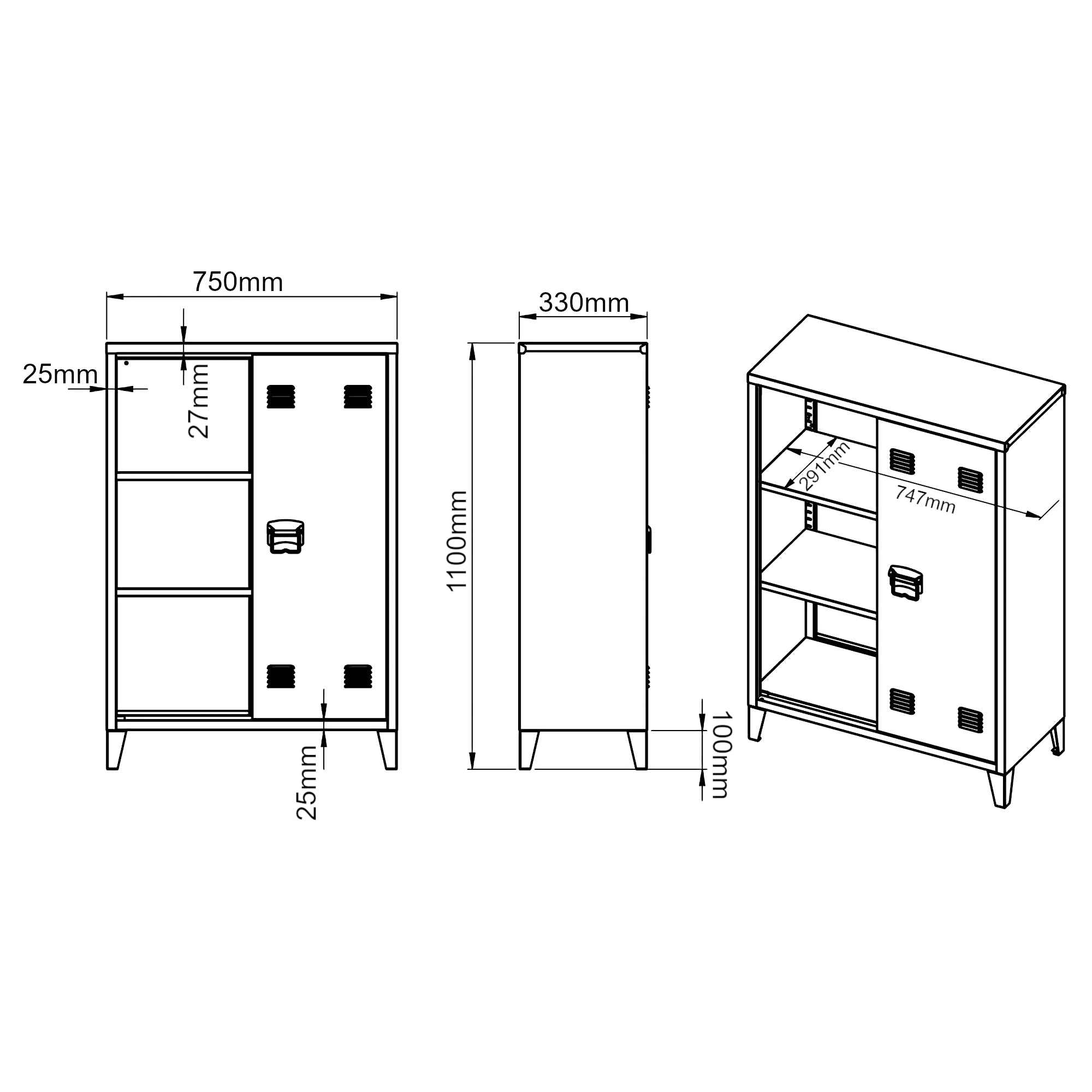 750mm

25mm

27mm

25mm

330mm

1100mm

100mm

291mm

747mm