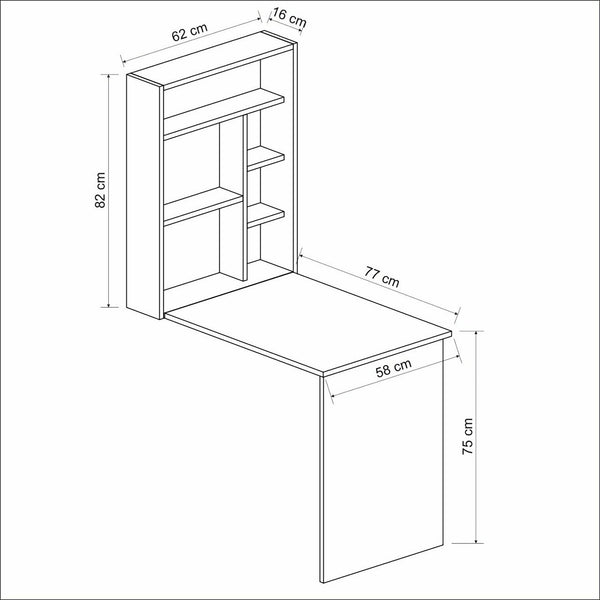 62 cm
16 cm
82 cm
77 cm
58 cm
75 cm